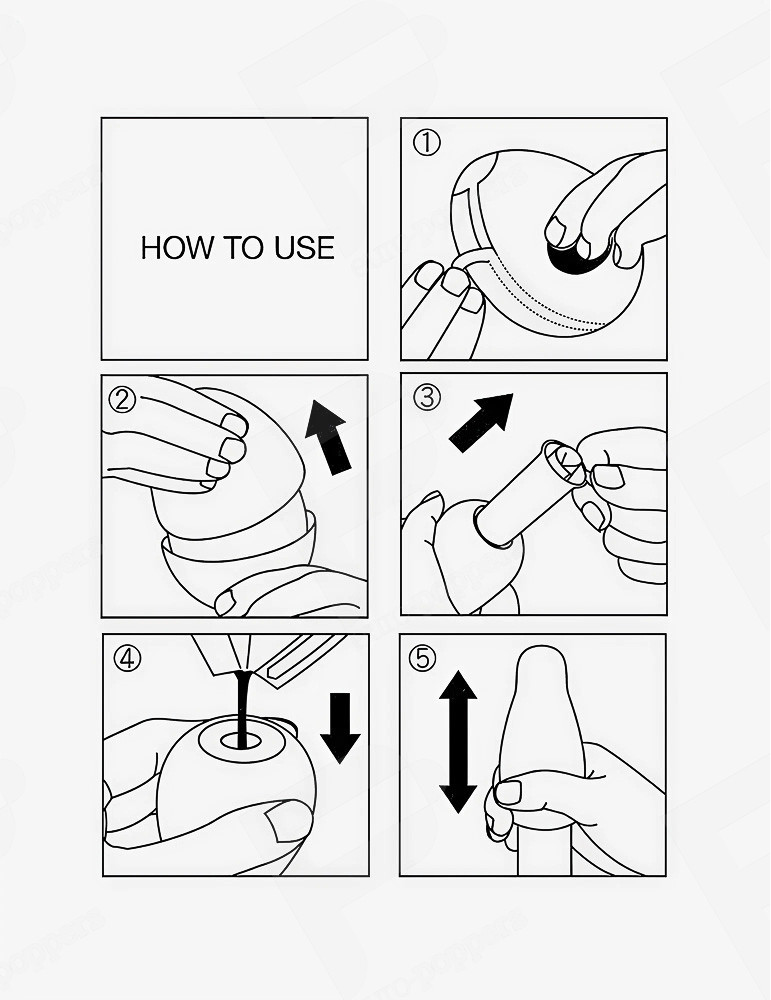 HOW TO USE

①

②

③

④

⑤